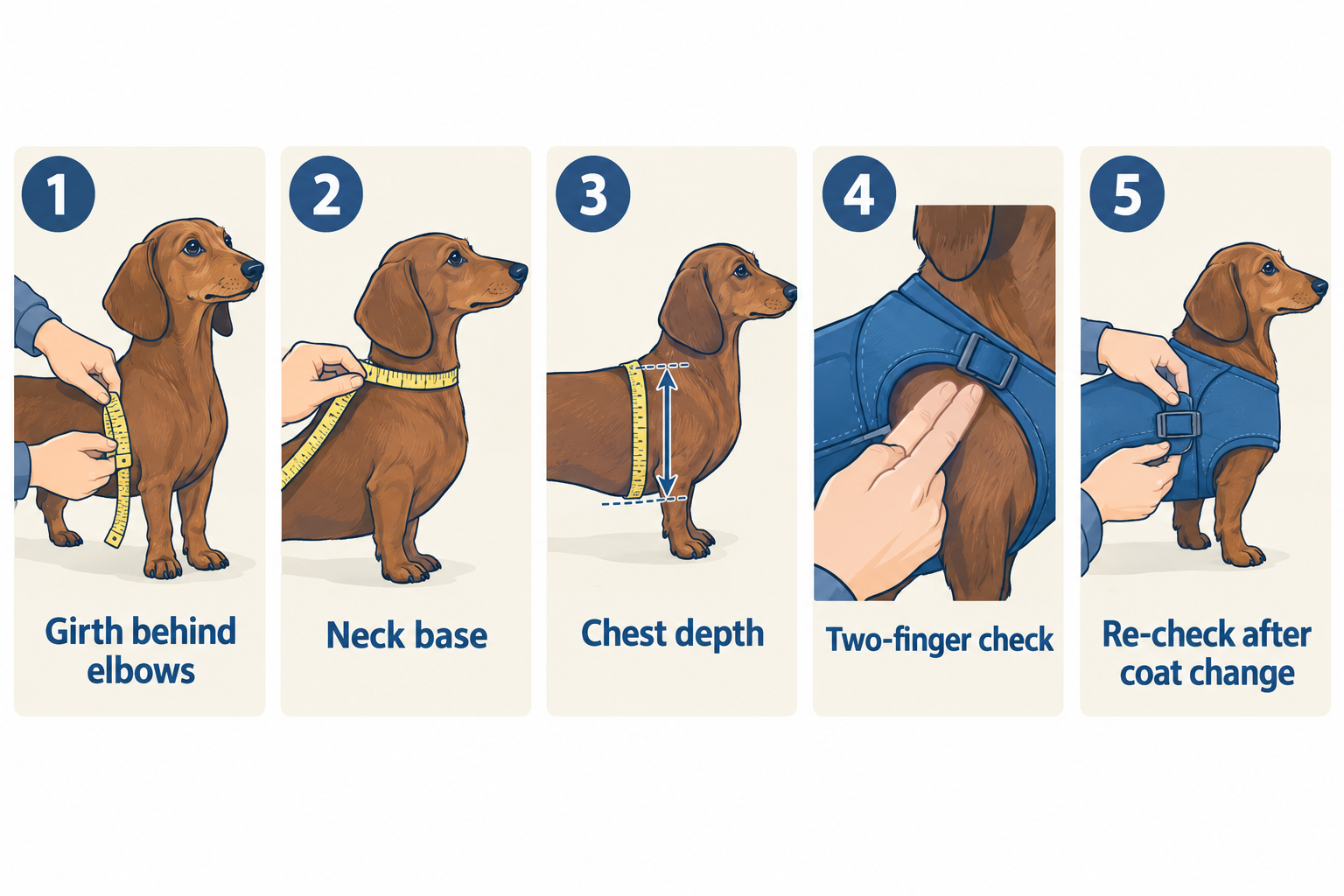 1

Girth behind elbows

2

Neck base

3

Chest depth

4

Two-finger check

5

Re-check after coat change